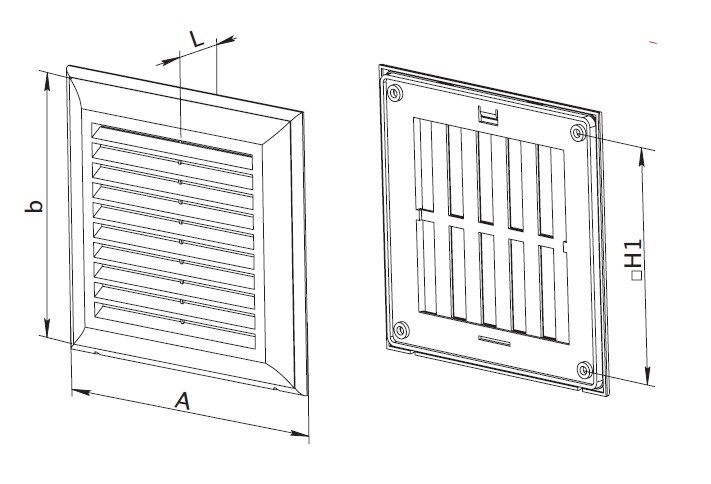 L
b
A
□H1